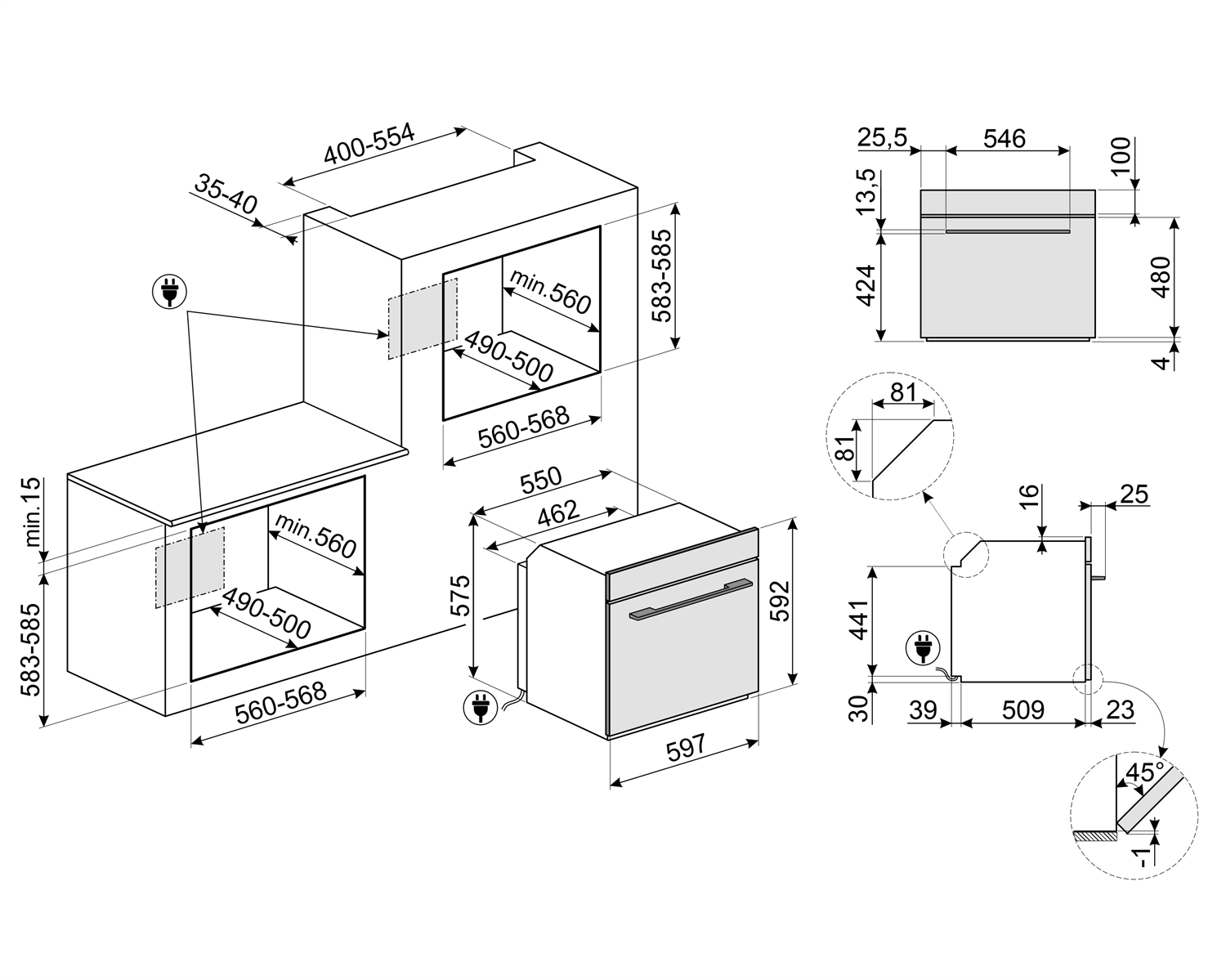 400-554
35-40
583-585
min.560
490-500
560-568
min.15
583-585
min.560
490-500
560-568
550
462
575
592
597
25,5
546
100
13,5
424
480
4
81
81
16
25
441
30
39
509
23
45°
-1